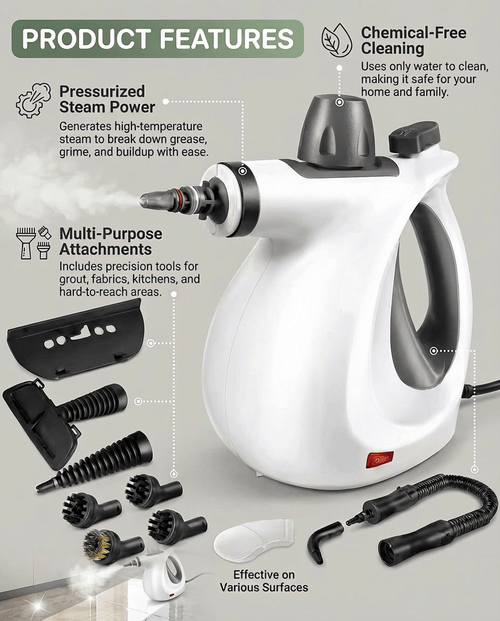 PRODUCT FEATURES

Chemical-Free Cleaning
Uses only water to clean, making it safe for your home and family.

Pressurized Steam Power
Generates high-temperature steam to break down grease, grime, and buildup with ease.

Multi-Purpose Attachments
Includes precision tools for grout, fabrics, kitchens, and hard-to-reach areas.

Effective on Various Surfaces